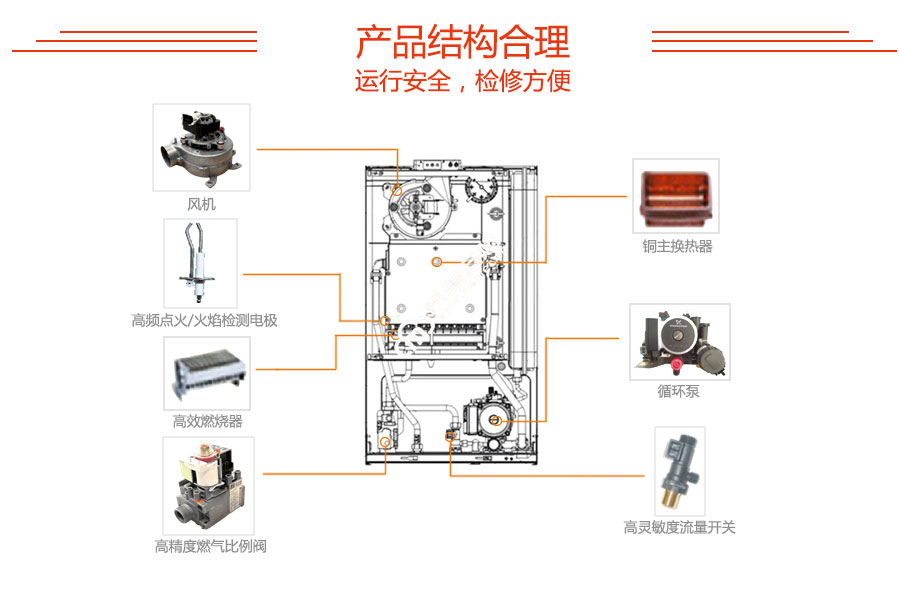 产品结构合理
运行安全，检修方便

风机

高频点火/火焰检测电极

高效燃烧器

高精度燃气比例阀

铜主换热器

循环泵

高灵敏度流量开关